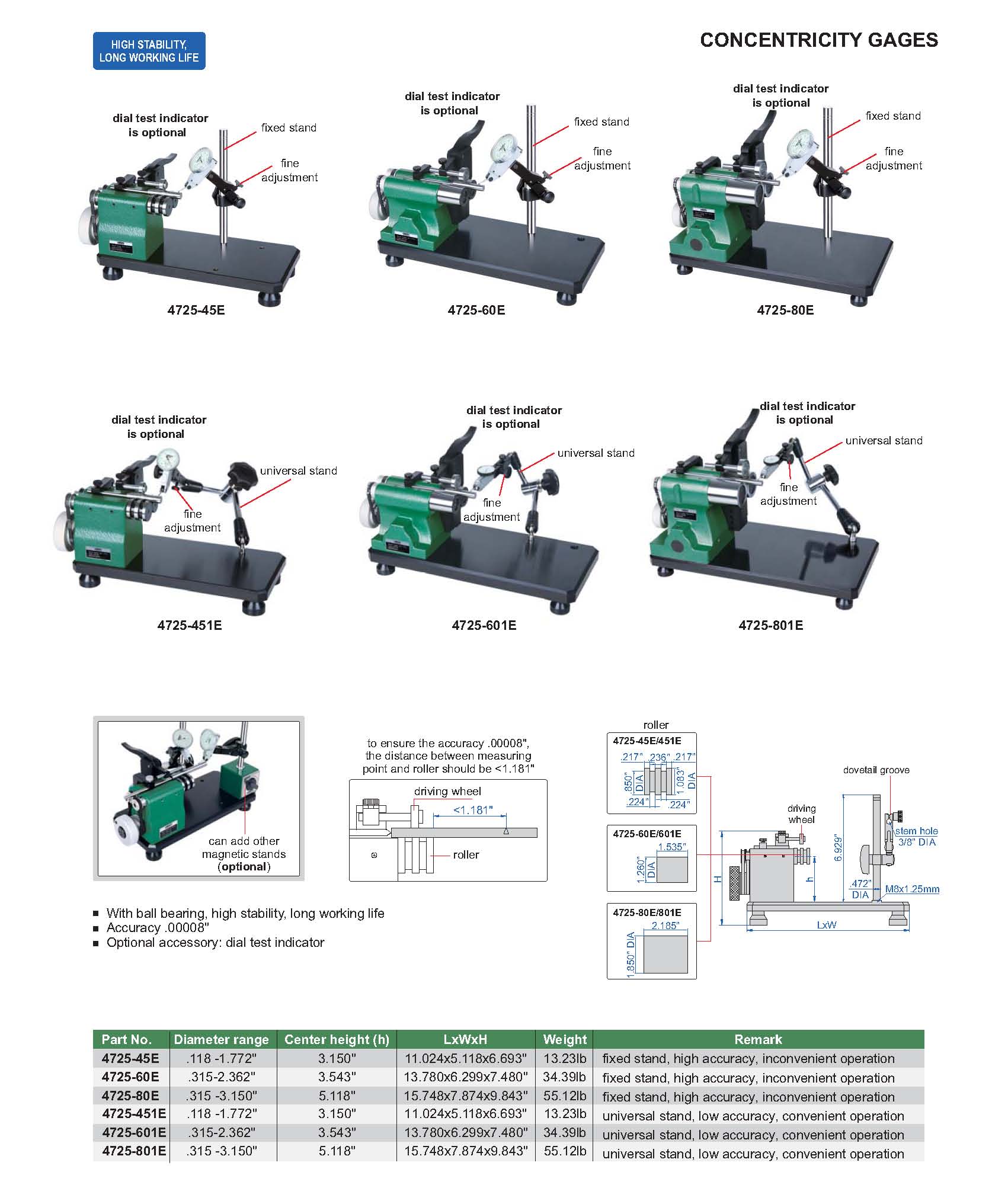 HIGH STABILITY, LONG WORKING LIFE

CONCENTRICITY GAGES

dial test indicator is optional
fixed stand
fine adjustment
4725-45E

dial test indicator is optional
fixed stand
fine adjustment
4725-60E

dial test indicator is optional
fixed stand
fine adjustment
4725-80E

dial test indicator is optional
universal stand
fine adjustment
4725-451E

dial test indicator is optional
universal stand
fine adjustment
4725-601E

dial test indicator is optional
universal stand
fine adjustment
4725-801E

can add other magnetic stands (optional)

to ensure the accuracy .00008", the distance between measuring point and roller should be <1.181"
driving wheel
<1.181"
roller

roller
4725-45E/451E
.217" .236" .217"
.850" DIA
1.083" DIA
.224" .224"
4725-60E/601E
1.535"
1.260" DIA
4725-80E/801E
2.185"
1.850" DIA
dovetail groove
driving wheel
stem hole 3/8" DIA
6.929"
H
h
.472" DIA
M8x1.25mm
LxW

■ With ball bearing, high stability, long working life
■ Accuracy .00008"
■ Optional accessory: dial test indicator

| Part No. | Diameter range | Center height (h) | LxWxH | Weight | Remark |
|---|---|---|---|---|---|
| 4725-45E | .118 -1.772" | 3.150" | 11.024x5.118x6.693" | 13.23lb | fixed stand, high accuracy, inconvenient operation |
| 4725-60E | .315-2.362" | 3.543" | 13.780x6.299x7.480" | 34.39lb | fixed stand, high accuracy, inconvenient operation |
| 4725-80E | .315 -3.150" | 5.118" | 15.748x7.874x9.843" | 55.12lb | fixed stand, high accuracy, inconvenient operation |
| 4725-451E | .118 -1.772" | 3.150" | 11.024x5.118x6.693" | 13.23lb | universal stand, low accuracy, convenient operation |
| 4725-601E | .315-2.362" | 3.543" | 13.780x6.299x7.480" | 34.39lb | universal stand, low accuracy, convenient operation |
| 4725-801E | .315 -3.150" | 5.118" | 15.748x7.874x9.843" | 55.12lb | universal stand, low accuracy, convenient operation |