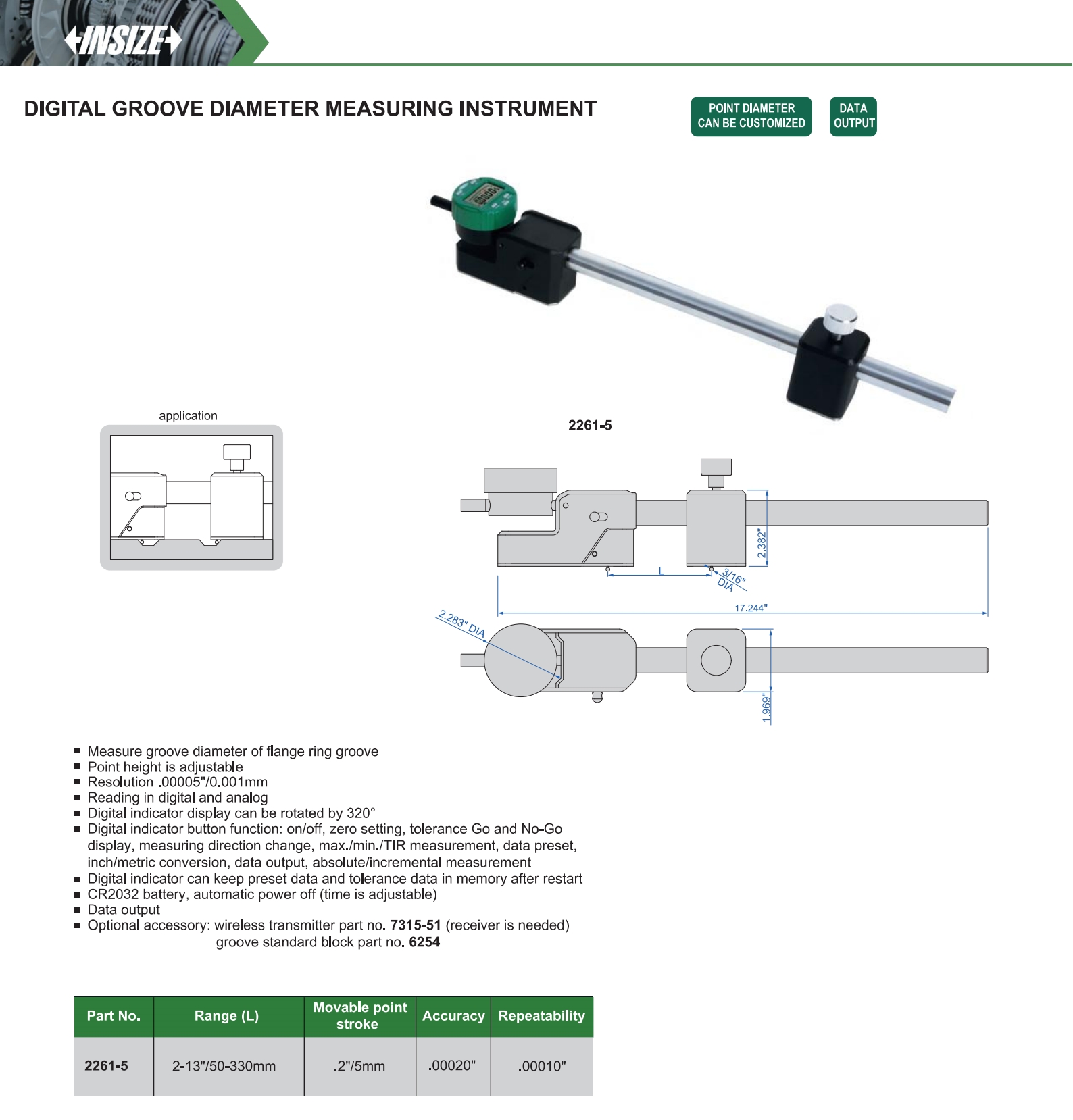 INSIZE

DIGITAL GROOVE DIAMETER MEASURING INSTRUMENT

POINT DIAMETER CAN BE CUSTOMIZED

DATA OUTPUT

application

2261-5

2.382"

L

3/16" DIA

17.244"

2.283" DIA

1.969"

■ Measure groove diameter of flange ring groove
■ Point height is adjustable
■ Resolution .00005"/0.001mm
■ Reading in digital and analog
■ Digital indicator display can be rotated by 320°
■ Digital indicator button function: on/off, zero setting, tolerance Go and No-Go display, measuring direction change, max./min./TIR measurement, data preset, inch/metric conversion, data output, absolute/incremental measurement
■ Digital indicator can keep preset data and tolerance data in memory after restart
■ CR2032 battery, automatic power off (time is adjustable)
■ Data output
■ Optional accessory: wireless transmitter part no. 7315-51 (receiver is needed)
groove standard block part no. 6254

| Part No. | Range (L) | Movable point stroke | Accuracy | Repeatability |
|---|---|---|---|---|
| 2261-5 | 2-13"/50-330mm | .2"/5mm | .00020" | .00010" |